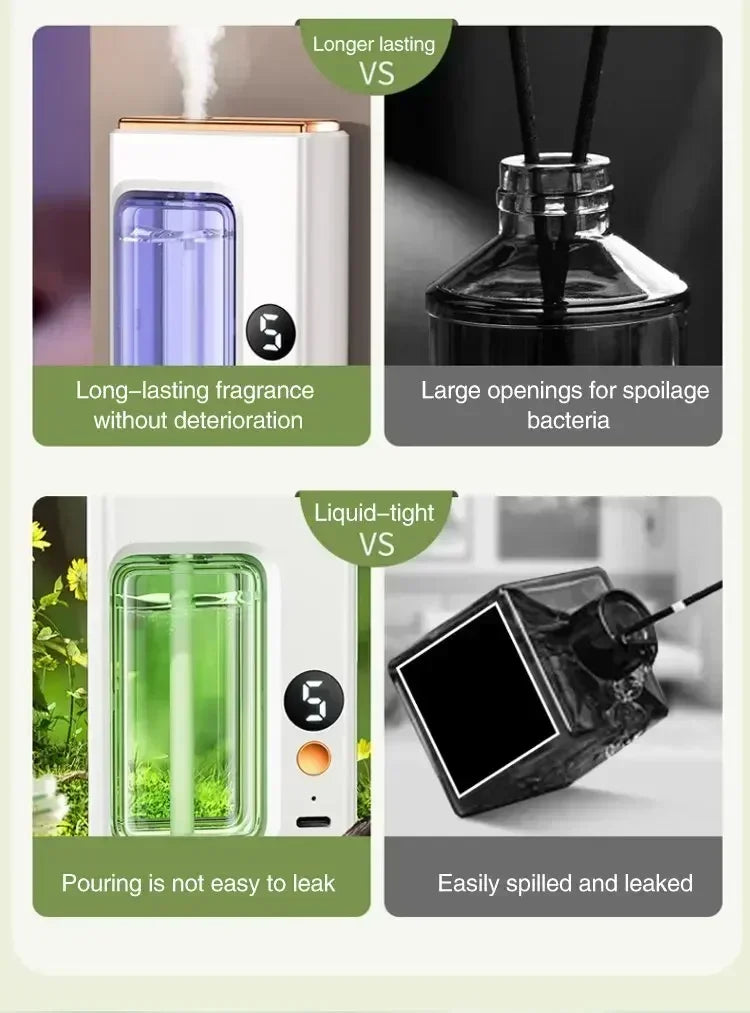 Longer lasting
VS

5

Long–lasting fragrance without deterioration

Large openings for spoilage bacteria

Liquid–tight
VS

5

Pouring is not easy to leak

Easily spilled and leaked