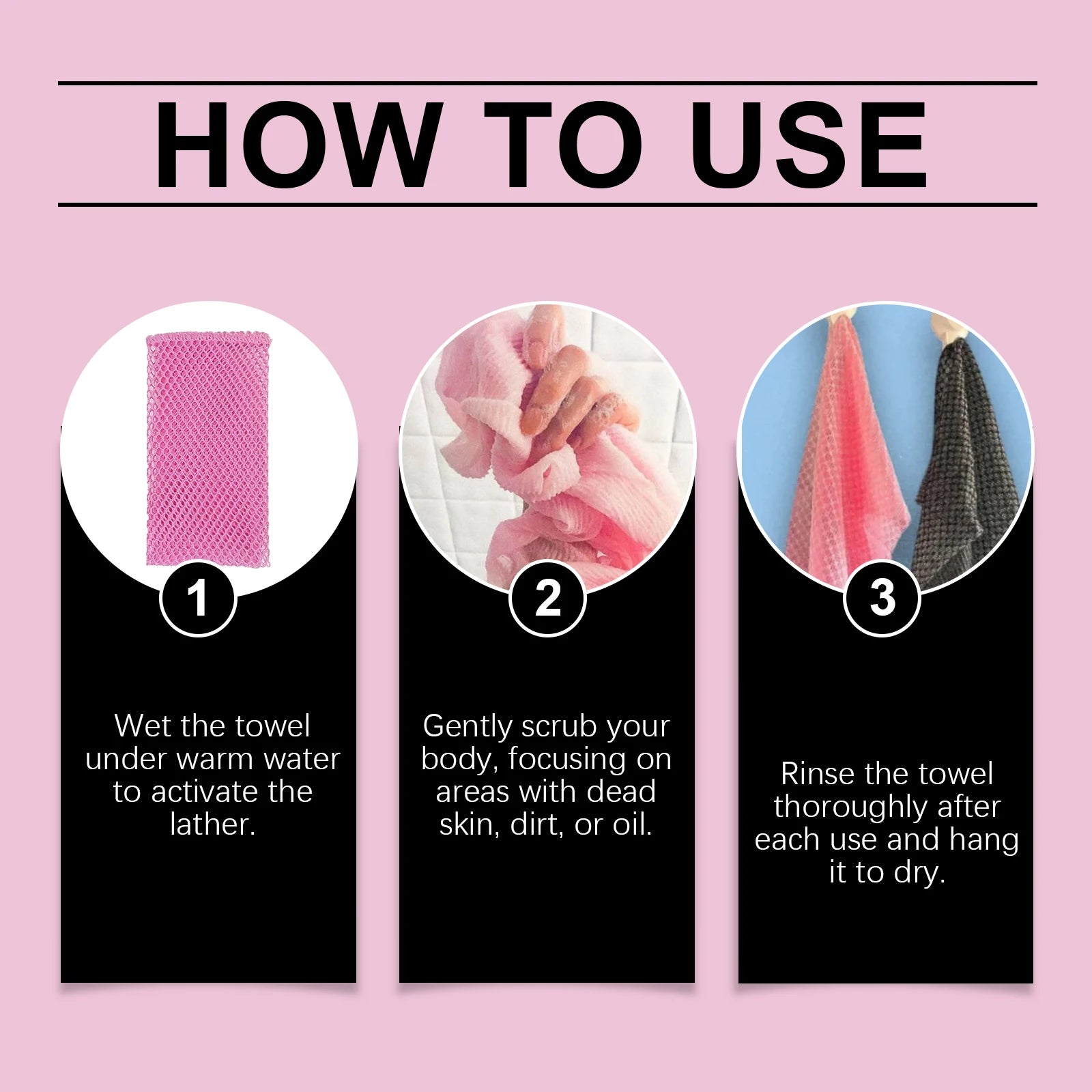 HOW TO USE

1

Wet the towel under warm water to activate the lather.

2

Gently scrub your body, focusing on areas with dead skin, dirt, or oil.

3

Rinse the towel thoroughly after each use and hang it to dry.