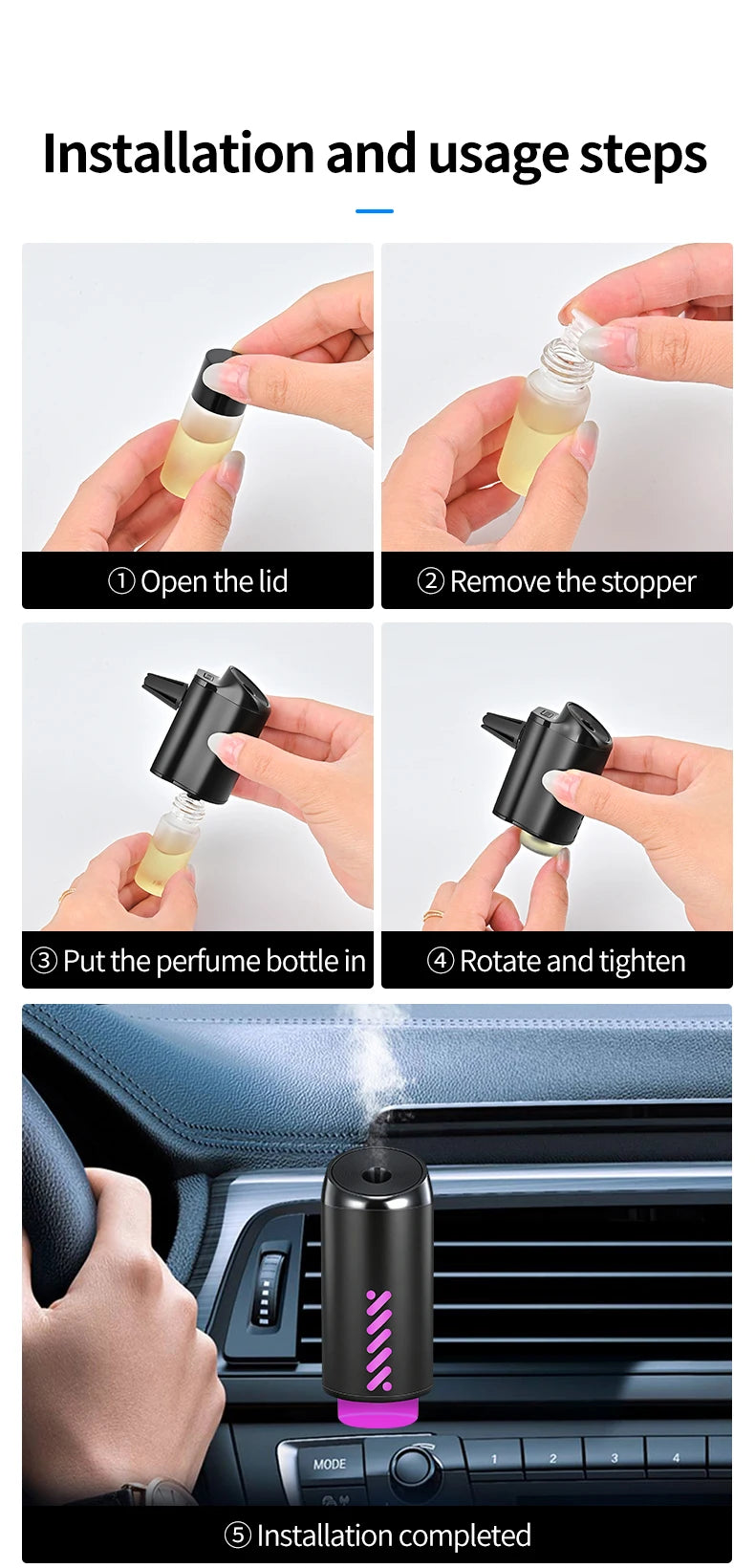 Installation and usage steps

① Open the lid

② Remove the stopper

③ Put the perfume bottle in

④ Rotate and tighten

MODE

1

2

3

4

⑤ Installation completed