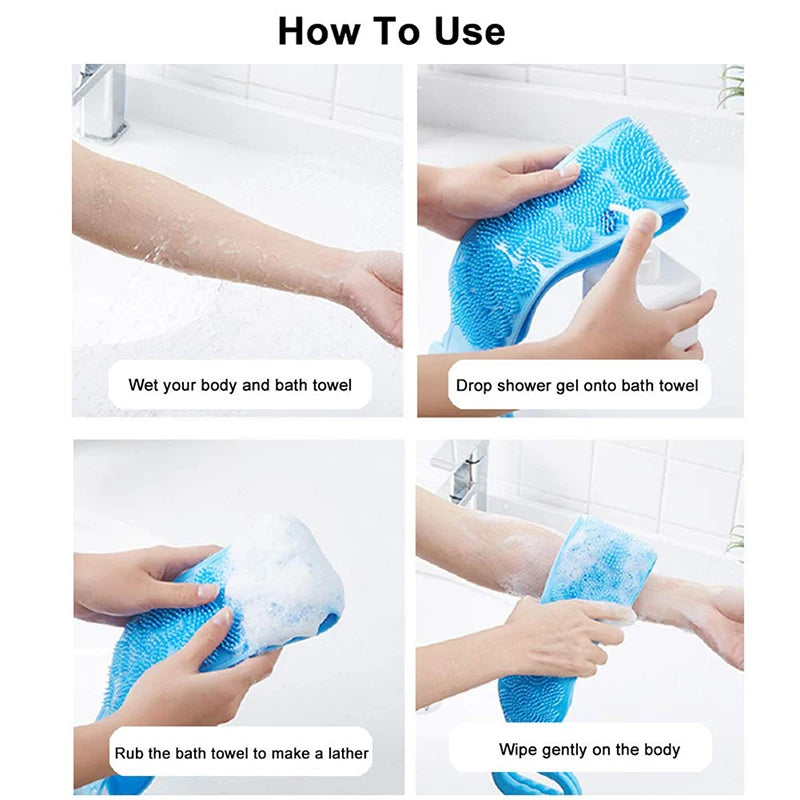 How To Use

Wet your body and bath towel

Drop shower gel onto bath towel

Rub the bath towel to make a lather

Wipe gently on the body