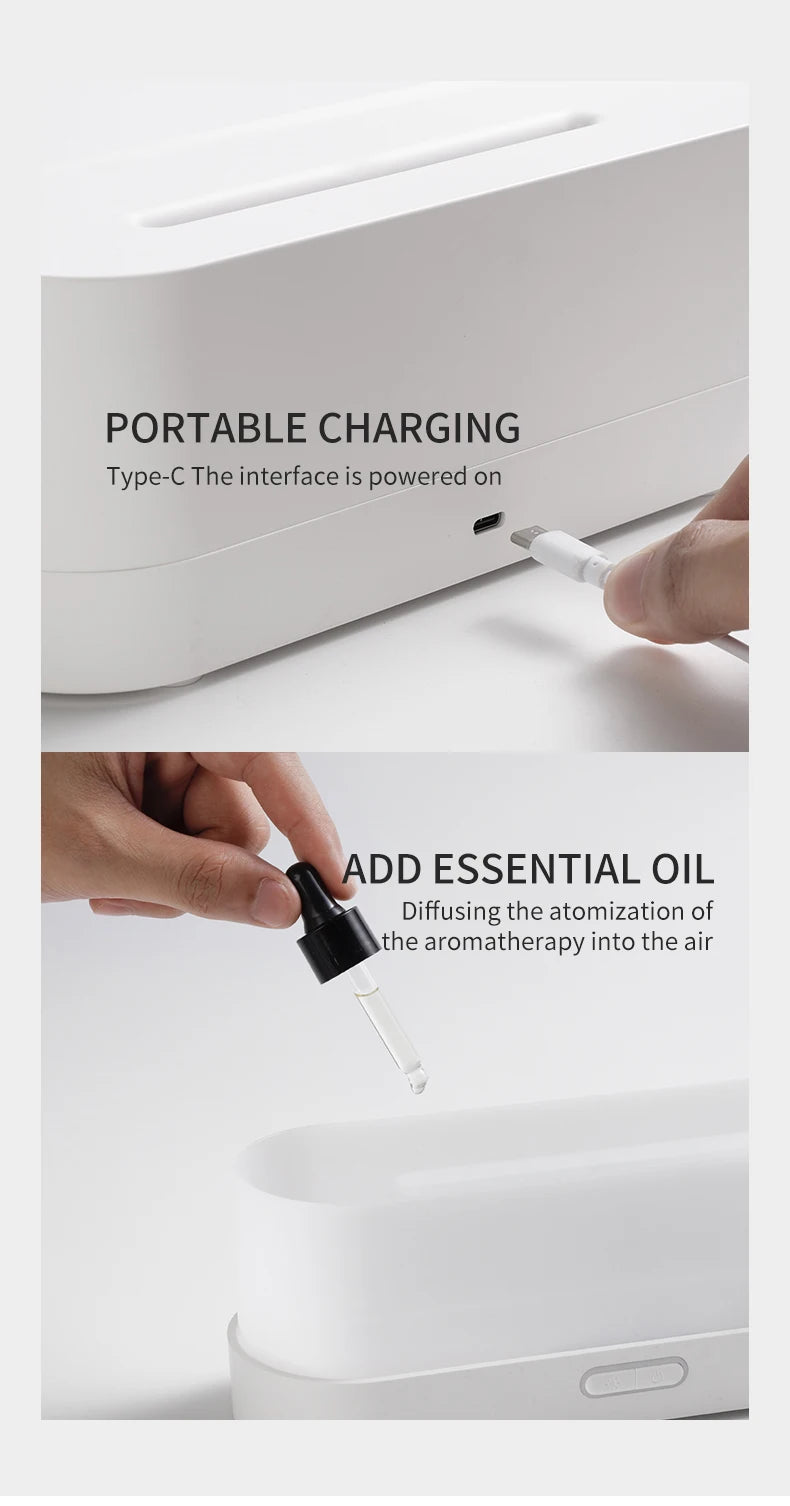 PORTABLE CHARGING
Type-C The interface is powered on

ADD ESSENTIAL OIL
Diffusing the atomization of the aromatherapy into the air